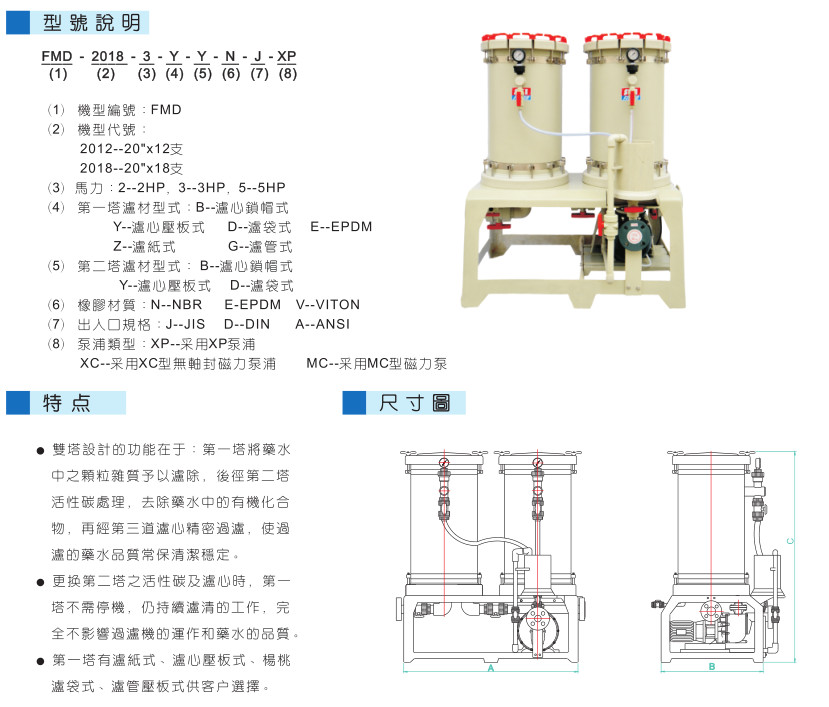 型號說明

FMD - 2018 - 3 - Y - Y - N - J - XP
(1) (2) (3) (4) (5) (6) (7) (8)

(1) 機型編號：FMD
(2) 機型代號：
2012--20"x12支
2018--20"x18支
(3) 馬力：2--2HP, 3--3HP, 5--5HP
(4) 第一塔濾材型式：B--濾心鎖帽式
Y--濾心壓板式 D--濾袋式 E--EPDM
Z--濾紙式 G--濾管式
(5) 第二塔濾材型式： B--濾心鎖帽式
Y--濾心壓板式 D--濾袋式
(6) 橡膠材質：N--NBR E-EPDM V--VITON
(7) 出入口規格：J--JIS D--DIN A--ANSI
(8) 泵浦類型：XP--采用XP泵浦
XC--采用XC型無軸封磁力泵浦 MC--采用MC型磁力泵

特点

● 雙塔設計的功能在于：第一塔將藥水中之顆粒雜質予以濾除，後徑第二塔活性碳處理，去除藥水中的有機化合物，再經第三道濾心精密過濾，使過濾的藥水品質常保清潔穩定。
● 更換第二塔之活性碳及濾心時，第一塔不需停機，仍持續濾清的工作，完全不影響過濾機的運作和藥水的品質。
● 第一塔有濾紙式、濾心壓板式、楊桃濾袋式、濾管壓板式供客户選擇。

尺寸圖

A
B
C